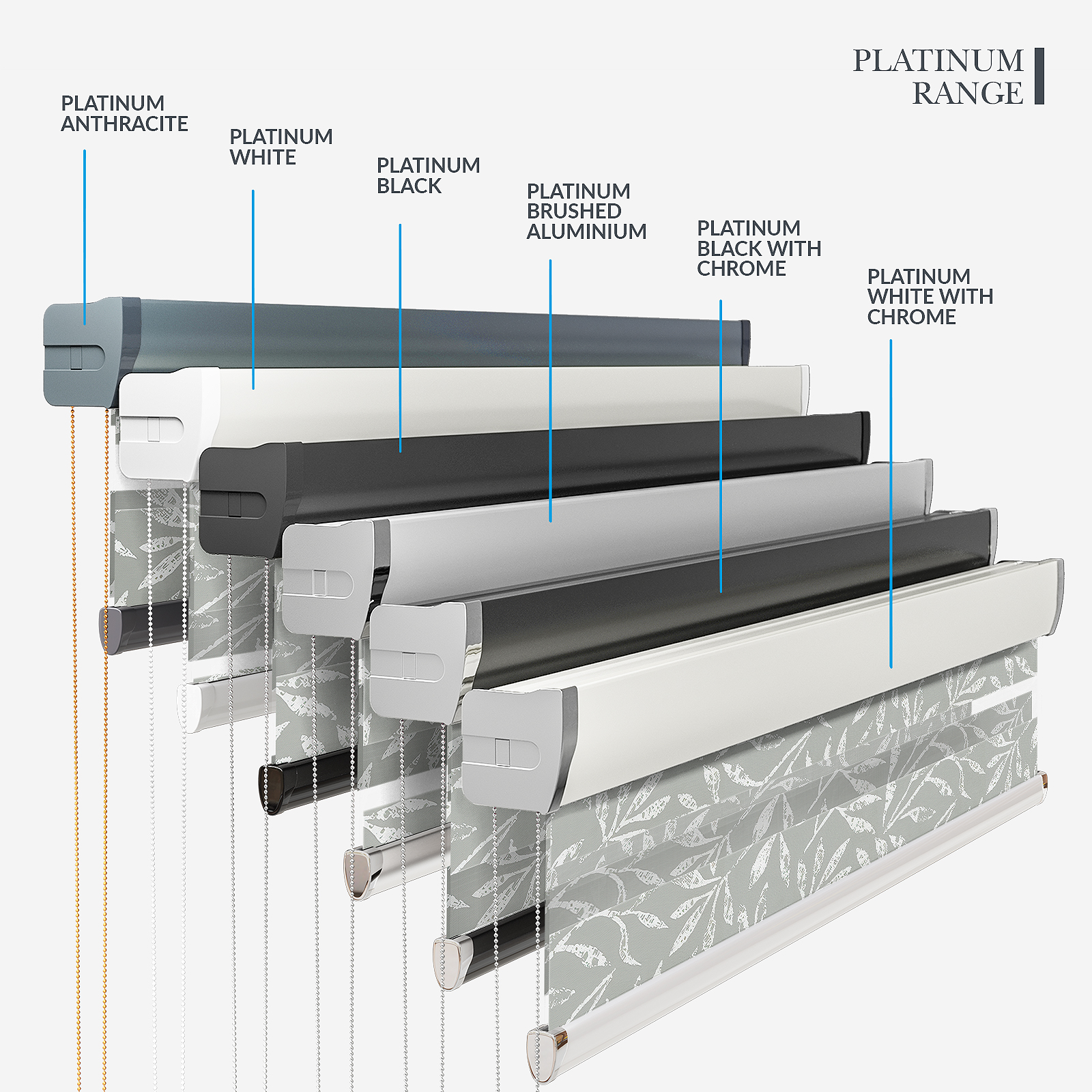 PLATINUM RANGE

PLATINUM ANTHRACITE

PLATINUM WHITE

PLATINUM BLACK

PLATINUM BRUSHED ALUMINIUM

PLATINUM BLACK WITH CHROME

PLATINUM WHITE WITH CHROME